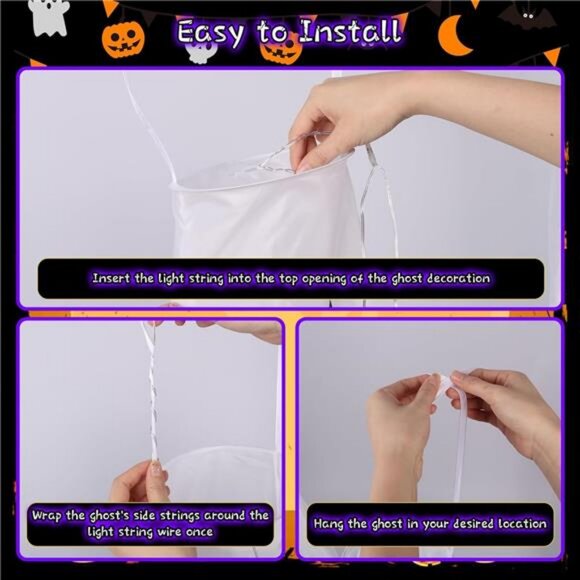 Easy to Install

Insert the light string into the top opening of the ghost decoration

Wrap the ghost's side strings around the light string wire once

Hang the ghost in your desired location